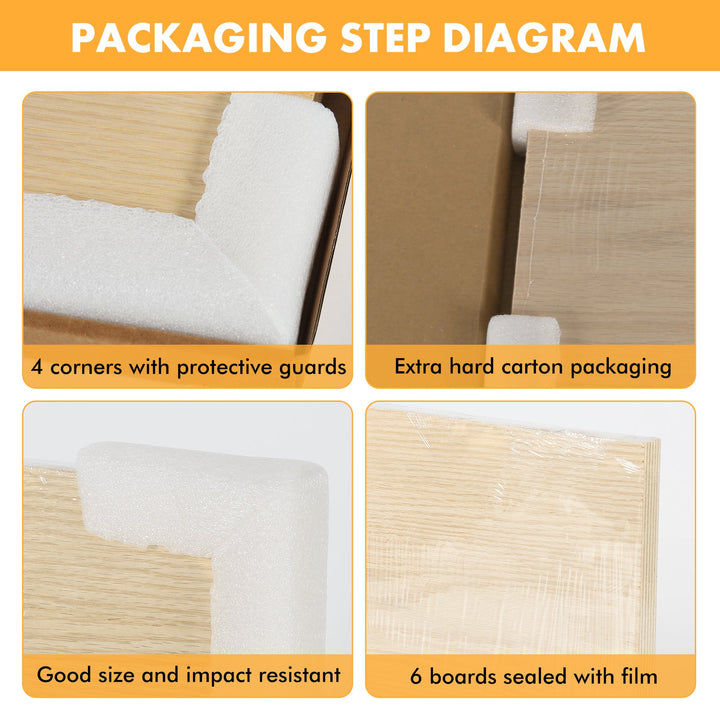 PACKAGING STEP DIAGRAM

4 corners with protective guards

Extra hard carton packaging

Good size and impact resistant

6 boards sealed with film